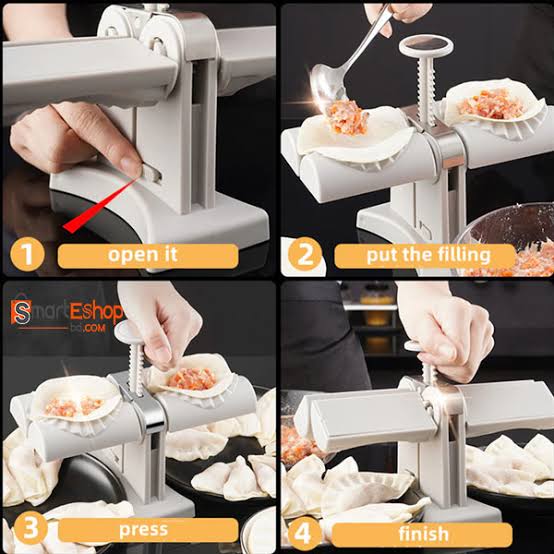 1 open it

2 put the filling

SmartEshop bd.COM

3 press

4 finish